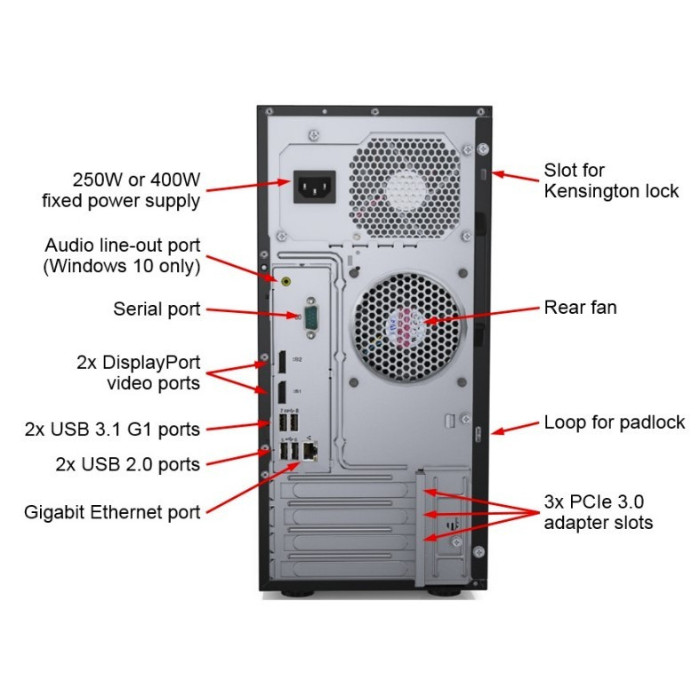 250W or 400W
fixed power supply

Audio line-out port
(Windows 10 only)

Serial port

2x DisplayPort
video ports

2x USB 3.1 G1 ports

2x USB 2.0 ports

Gigabit Ethernet port

Slot for
Kensington lock

Rear fan

Loop for padlock

3x PCIe 3.0
adapter slots